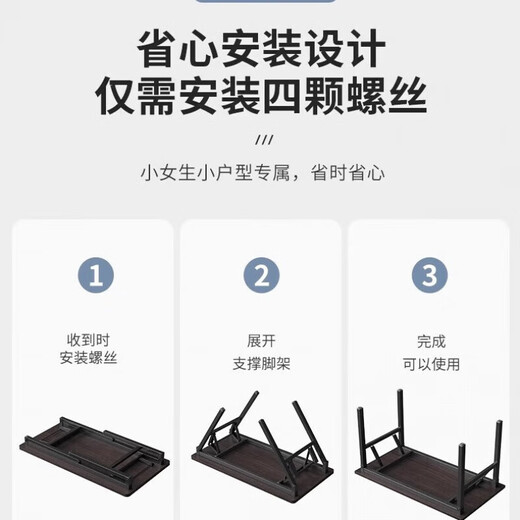 省心安装设计
仅需安装四颗螺丝

///

小女生小户型专属，省时省心

1

收到时
安装螺丝

2

展开
支撑脚架

3

完成
可以使用