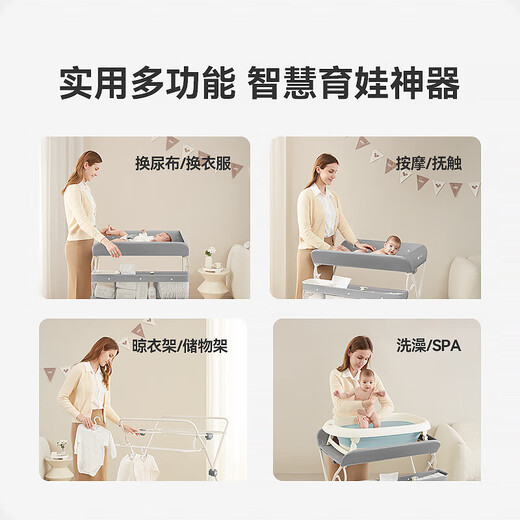 实用多功能 智慧育娃神器

换尿布/换衣服

按摩/抚触

晾衣架/储物架

洗澡/SPA