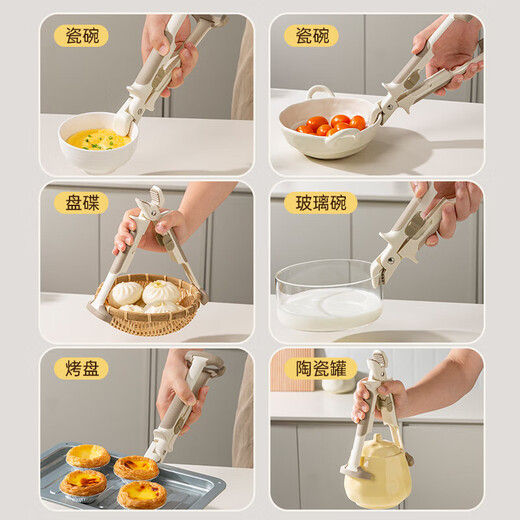 瓷碗

瓷碗

盘碟

玻璃碗

烤盘

陶瓷罐