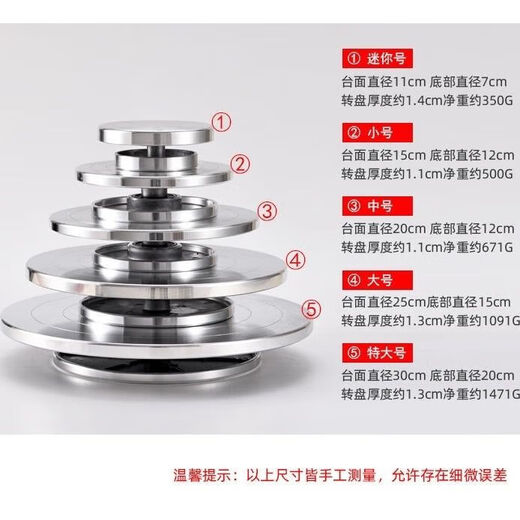 ①
②
③
④
⑤

① 迷你号
台面直径11cm 底部直径7cm
转盘厚度约1.4cm净重约350G

② 小号
台面直径15cm 底部直径12cm
转盘厚度约1.1cm净重约500G

③ 中号
台面直径20cm 底部直径12cm
转盘厚度约1.1cm净重约671G

④ 大号
台面直径25cm底部直径15cm
转盘厚度约1.3cm净重约1091G

⑤ 特大号
台面直径30cm 底部直径20cm
转盘厚度约1.3cm净重约1471G

温馨提示：以上尺寸皆手工测量，允许存在细微误差