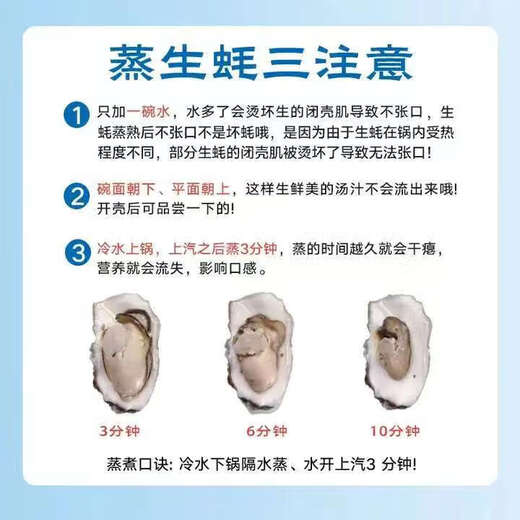 蒸生蚝三注意

1 只加一碗水，水多了会烫坏生的闭壳肌导致不张口，生蚝蒸熟后不张口不是坏蚝哦，是因为由于生蚝在锅内受热程度不同，部分生蚝的闭壳肌被烫坏了导致无法张口！

2 碗面朝下、平面朝上，这样生鲜美的汤汁不会流出来哦！开壳后可品尝一下的！

3 冷水上锅，上汽之后蒸3分钟，蒸的时间越久就会干瘪，营养就会流失，影响口感。

3分钟

6分钟

10分钟

蒸煮口诀：冷水下锅隔水蒸、水开上汽3 分钟！