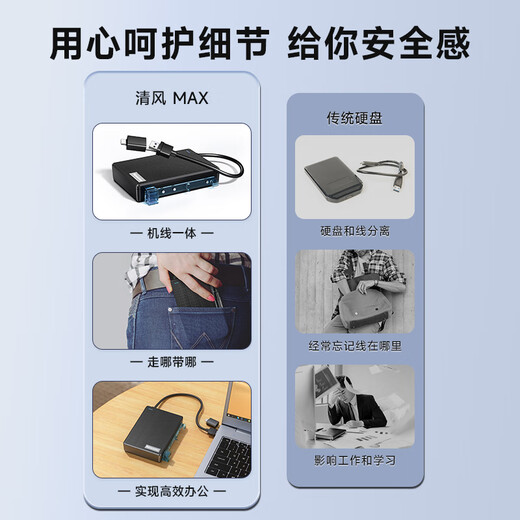 用心呵护细节 给你安全感

清风 MAX

— 机线一体 —

— 走哪带哪 —

— 实现高效办公 —

传统硬盘

硬盘和线分离

经常忘记线在哪里

影响工作和学习