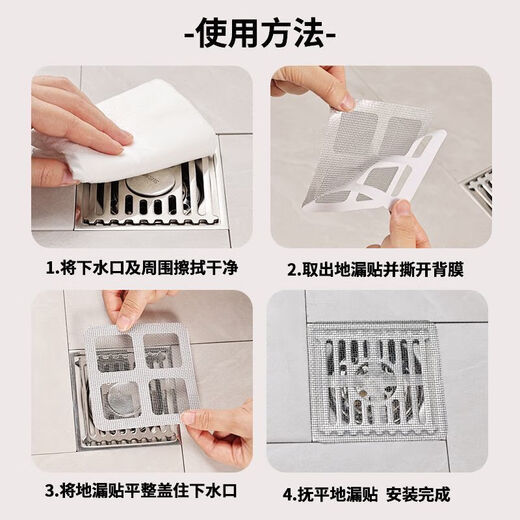 -使用方法-

1.将下水口及周围擦拭干净

2.取出地漏贴并撕开背膜

3.将地漏贴平整盖住下水口

4.抚平地漏贴 安装完成