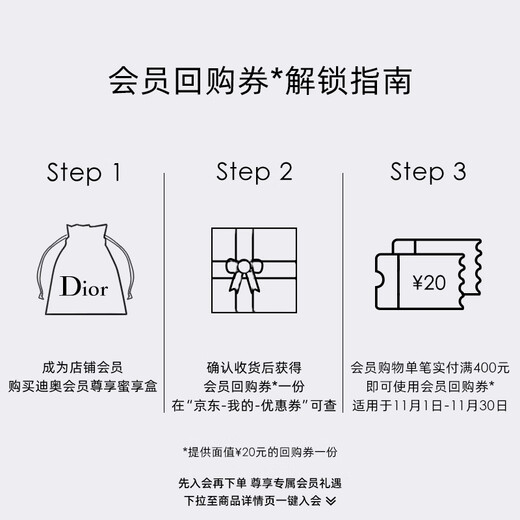 会员回购券*解锁指南

Step 1

Dior

成为店铺会员
购买迪奥会员尊享蜜享盒

Step 2

确认收货后获得
会员回购券*一份
在“京东-我的-优惠券”可查

Step 3

¥20

会员购物单笔实付满400元
即可使用会员回购券*
适用于11月1日-11月30日

*提供面值¥20元的回购券一份

先入会再下单 尊享专属会员礼遇
下拉至商品详情页一键入会