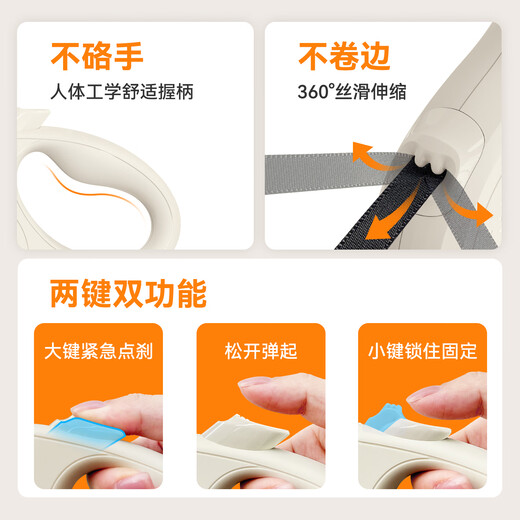 不硌手
人体工学舒适握柄

不卷边
360°丝滑伸缩

两键双功能

大键紧急点刹

松开弹起

小键锁住固定