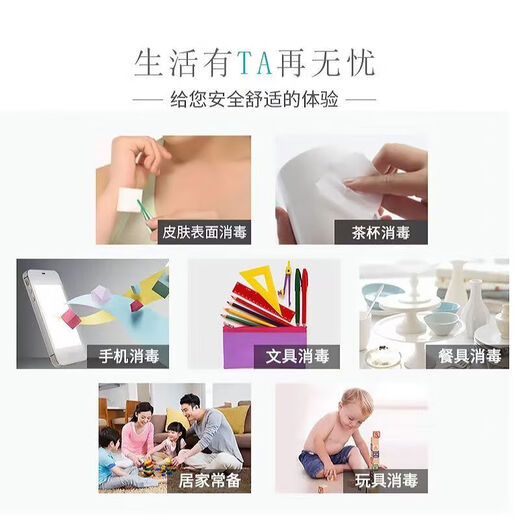 生活有TA再无忧

— 给您安全舒适的体验 —

皮肤表面消毒

茶杯消毒

手机消毒

文具消毒

餐具消毒

居家常备

玩具消毒