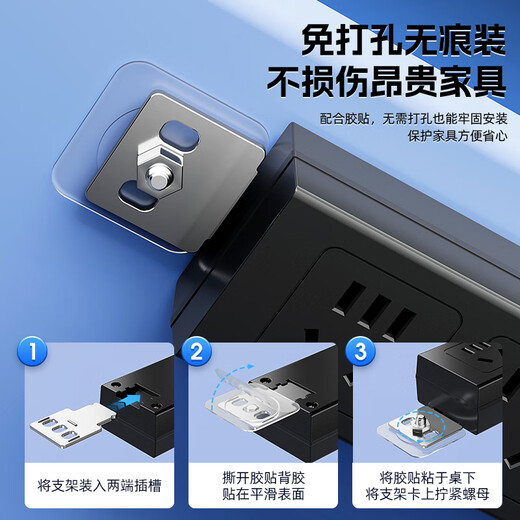 免打孔无痕装
不损伤昂贵家具

配合胶贴，无需打孔也能牢固安装
保护家具方便省心

1
将支架装入两端插槽

2
撕开胶贴背胶
贴在平滑表面

3
将胶贴粘于桌下
将支架卡上拧紧螺母