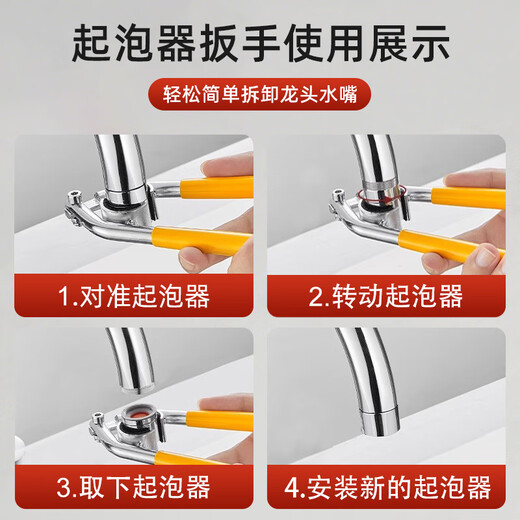 起泡器扳手使用展示

轻松简单拆卸龙头水嘴

1.对准起泡器

2.转动起泡器

3.取下起泡器

4.安装新的起泡器