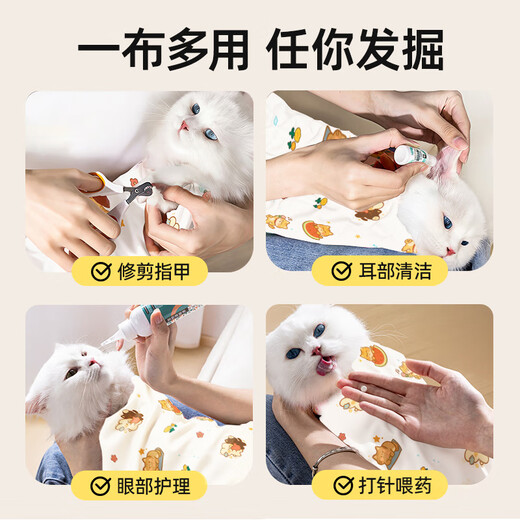 一布多用 任你发掘

修剪指甲

耳部清洁

眼部护理

打针喂药