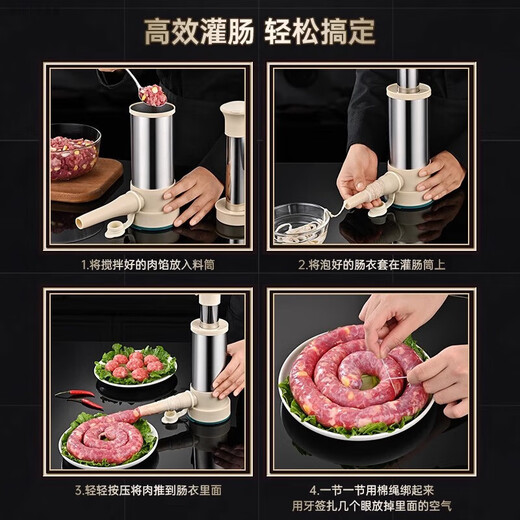 高效灌肠 轻松搞定

1.将搅拌好的肉馅放入料筒

2.将泡好的肠衣套在灌肠筒上

3.轻轻按压将肉推到肠衣里面

4.一节一节用棉绳绑起来
用牙签扎几个眼放掉里面的空气