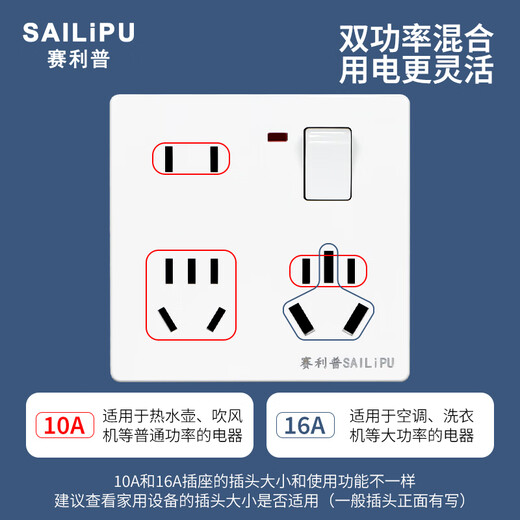 SAILiPU
赛利普

双功率混合
用电更灵活

赛利普SAILiPU

10A 适用于热水壶、吹风机等普通功率的电器

16A 适用于空调、洗衣机等大功率的电器

10A和16A插座的插头大小和使用功能不一样
建议查看家用设备的插头大小是否适用（一般插头正面有写）