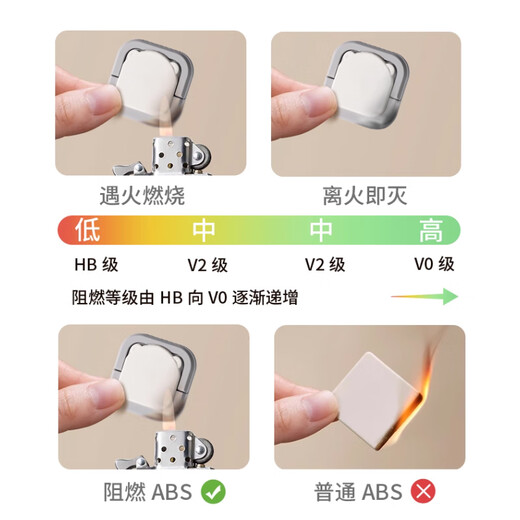 遇火燃烧

离火即灭

低 中 中 高

HB 级 V2 级 V2 级 V0 级

阻燃等级由 HB 向 V0 逐渐递增

阻燃 ABS

普通 ABS