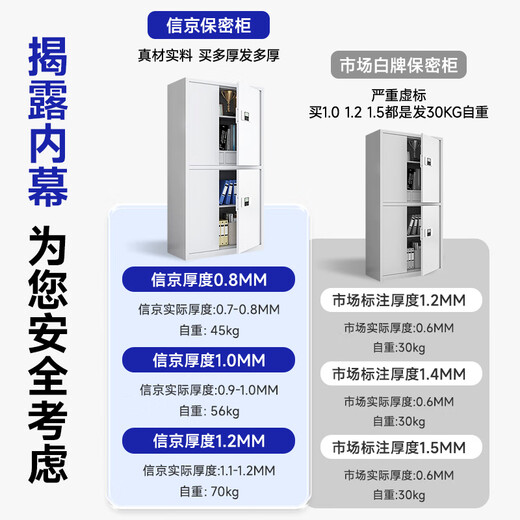 揭露内幕

为您安全考虑

信京保密柜

真材实料 买多厚发多厚

信京厚度0.8MM

信京实际厚度:0.7-0.8MM

自重: 45kg

信京厚度1.0MM

信京实际厚度:0.9-1.0MM

自重: 56kg

信京厚度1.2MM

信京实际厚度:1.1-1.2MM

自重: 70kg

市场白牌保密柜

严重虚标

买1.0 1.2 1.5都是发30KG自重

市场标注厚度1.2MM

市场实际厚度:0.6MM

自重:30kg

市场标注厚度1.4MM

市场实际厚度:0.6MM

自重:30kg

市场标注厚度1.5MM

市场实际厚度:0.6MM

自重:30kg