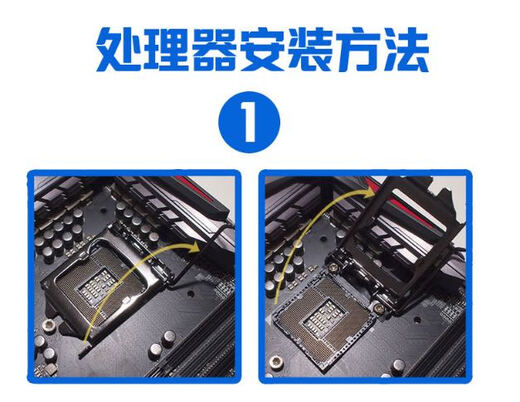 处理器安装方法

1