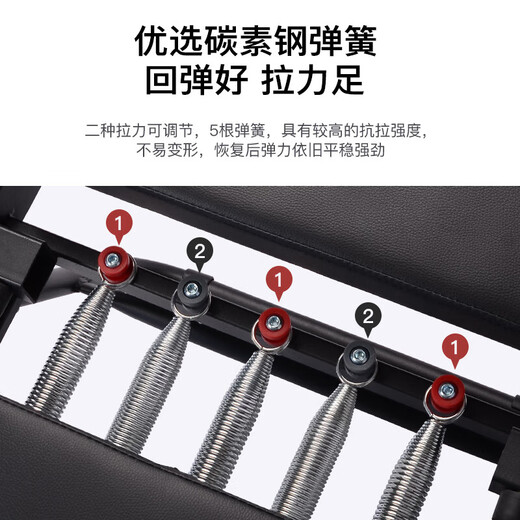 优选碳素钢弹簧
回弹好 拉力足

二种拉力可调节，5根弹簧，具有较高的抗拉强度，不易变形，恢复后弹力依旧平稳强劲

1
2
1
2
1