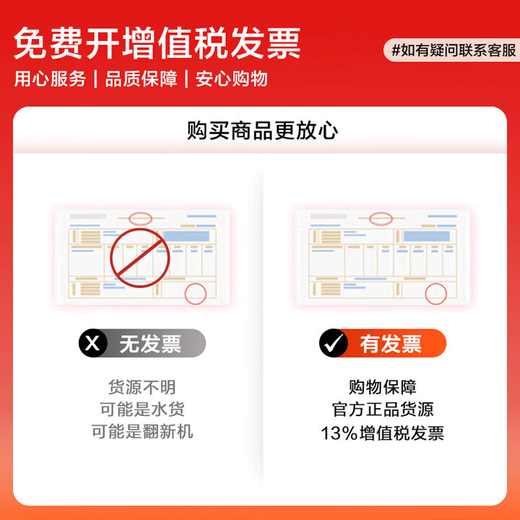 免费开增值税发票

#如有疑问联系客服

用心服务 | 品质保障 | 安心购物

购买商品更放心

X 无发票

货源不明
可能是水货
可能是翻新机

✓ 有发票

购物保障
官方正品货源
13%增值税发票