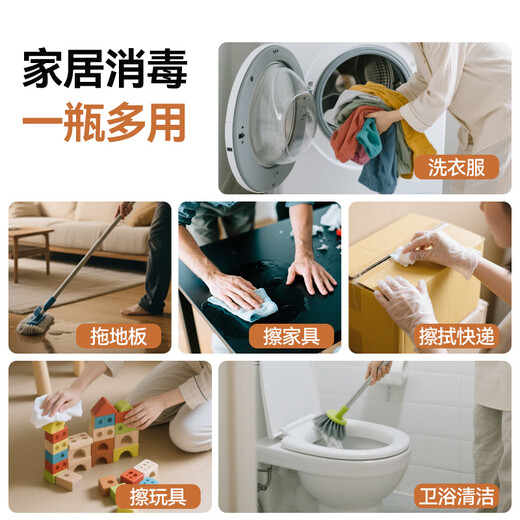 家居消毒
一瓶多用

洗衣服

拖地板

擦家具

擦拭快递

擦玩具

卫浴清洁