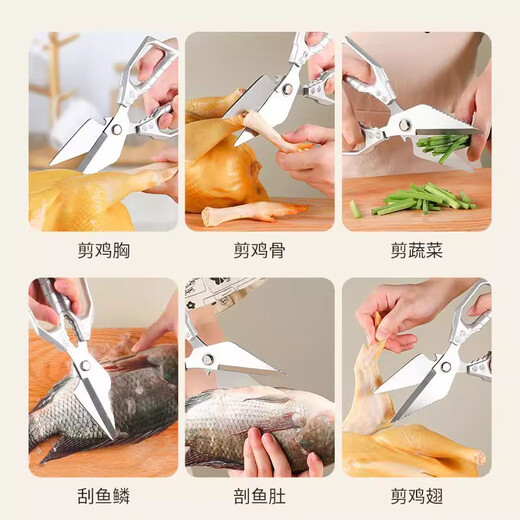 剪鸡胸

剪鸡骨

剪蔬菜

刮鱼鳞

剖鱼肚

剪鸡翅