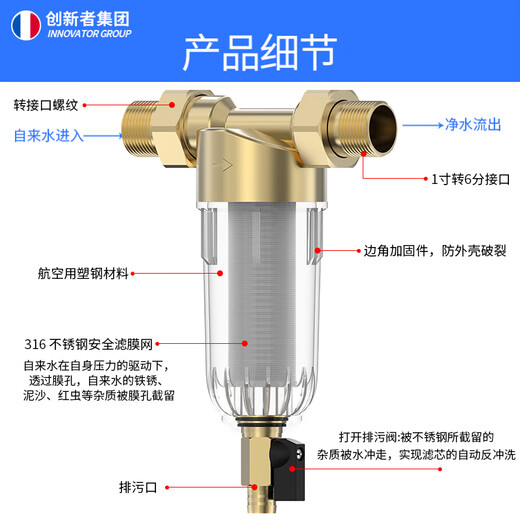 创新者集团
INNOVATOR GROUP

产品细节

转接口螺纹

自来水进入

净水流出

1寸转6分接口

边角加固件，防外壳破裂

航空用塑钢材料

316 不锈钢安全滤膜网

自来水在自身压力的驱动下，透过膜孔，自来水的铁锈、泥沙、红虫等杂质被膜孔截留

打开排污阀:被不锈钢所截留的杂质被水冲走，实现滤芯的自动反冲洗

排污口