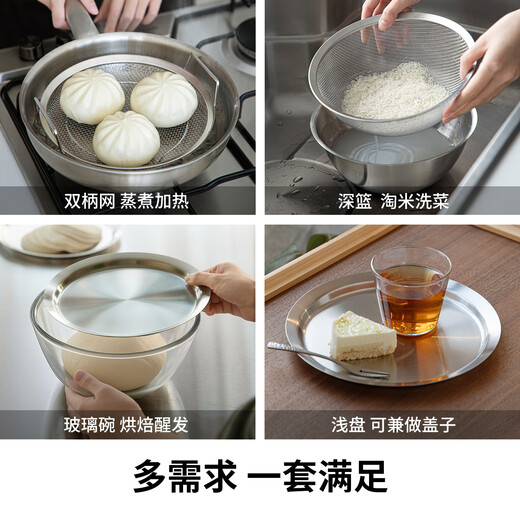 双柄网 蒸煮加热

深篮 淘米洗菜

玻璃碗 烘焙醒发

浅盘 可兼做盖子

多需求 一套满足