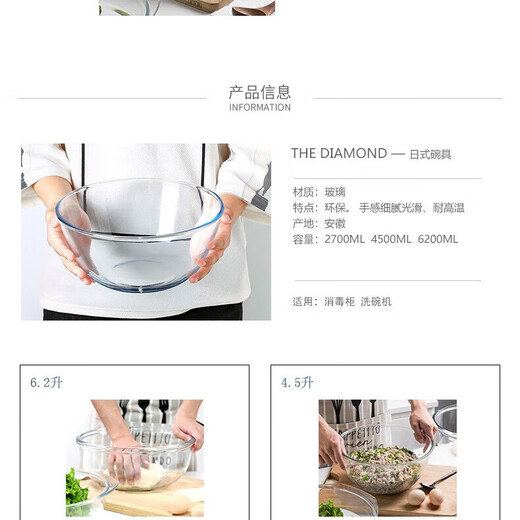 产品信息
INFORMATION

THE DIAMOND — 日式碗具

材质：玻璃
特点：环保。 手感细腻光滑、耐高温
产地：安徽
容量：2700ML 4500ML 6200ML

适用：消毒柜 洗碗机

6.2升

4.5升