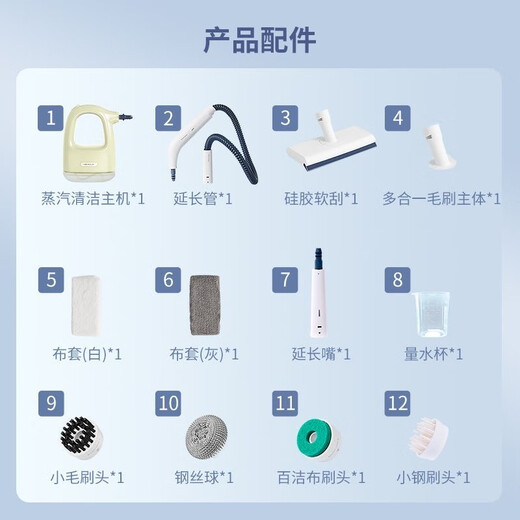 产品配件

1
蒸汽清洁主机*1

2
延长管*1

3
硅胶软刮*1

4
多合一毛刷主体*1

5
布套(白)*1

6
布套(灰)*1

7
延长嘴*1

8
量水杯*1

9
小毛刷头*1

10
钢丝球*1

11
百洁布刷头*1

12
小钢刷头*1