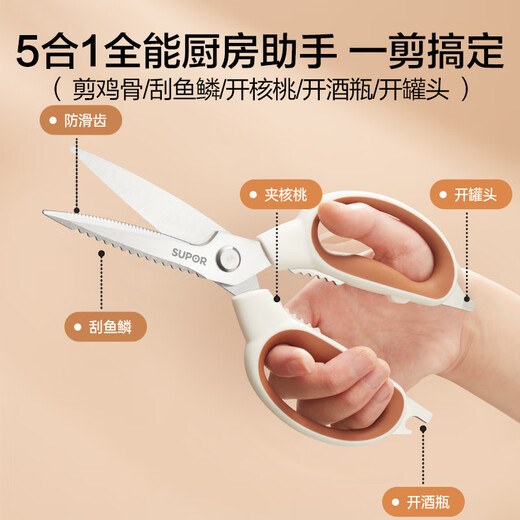 5合1全能厨房助手 一剪搞定
（ 剪鸡骨/刮鱼鳞/开核桃/开酒瓶/开罐头 ）

防滑齿

夹核桃

开罐头

SUPOR

刮鱼鳞

开酒瓶