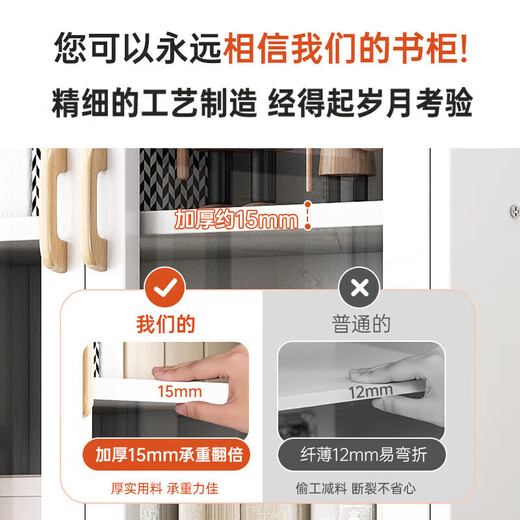 您可以永远相信我们的书柜!
精细的工艺制造 经得起岁月考验

加厚约15mm

我们的
15mm
加厚15mm承重翻倍
厚实用料 承重力佳

普通的
12mm
纤薄12mm易弯折
偷工减料 断裂不省心