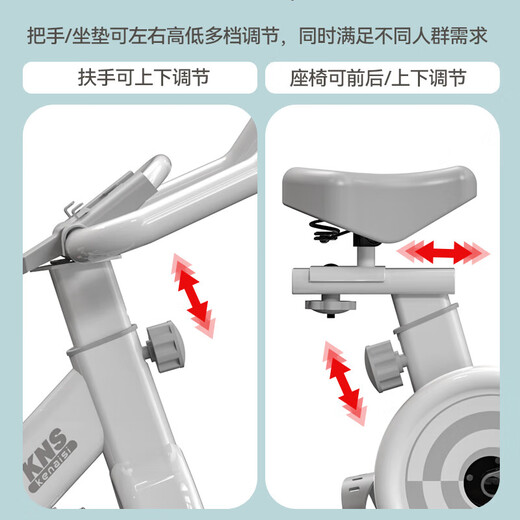 把手/坐垫可左右高低多档调节，同时满足不同人群需求

扶手可上下调节

座椅可前后/上下调节

KNS
kenaisi