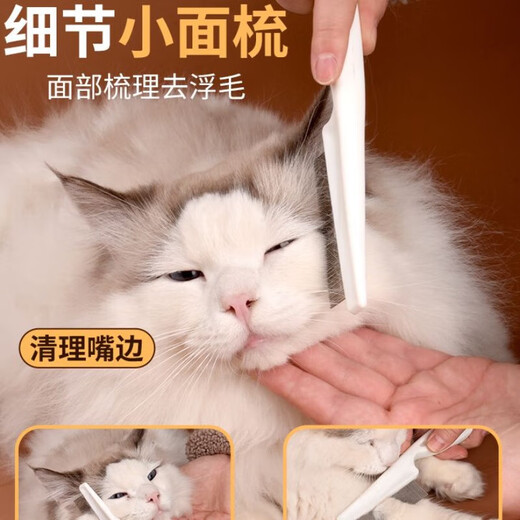 细节小面梳

面部梳理去浮毛

清理嘴边