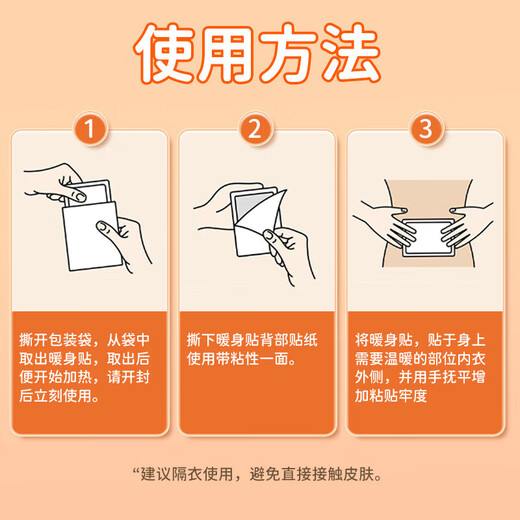 使用方法

1

撕开包装袋，从袋中取出暖身贴，取出后便开始加热，请开封后立刻使用。

2

撕下暖身贴背部贴纸使用带粘性一面。

3

将暖身贴，贴于身上需要温暖的部位内衣外侧，并用手抚平增加粘贴牢度

“建议隔衣使用，避免直接接触皮肤。