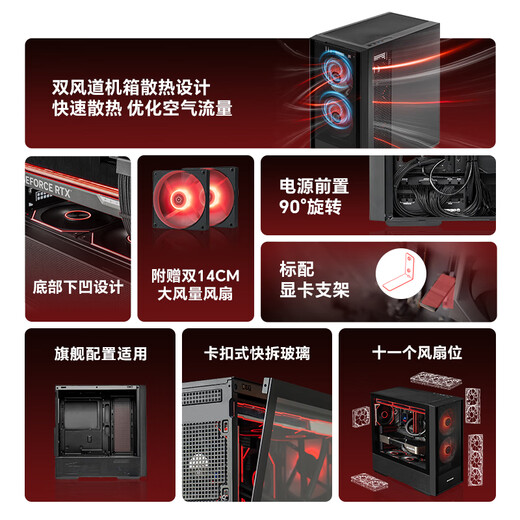 双风道机箱散热设计
快速散热 优化空气流量

EFORCE RTX

底部下凹设计

附赠双14CM
大风量风扇

电源前置
90°旋转

标配
显卡支架

旗舰配置适用

卡扣式快拆玻璃

十一个风扇位