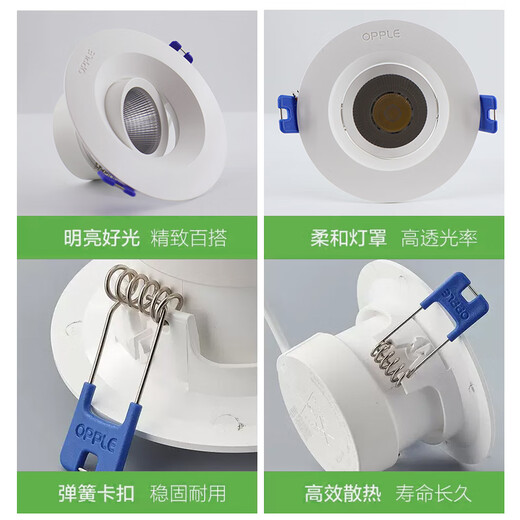 OPPLE

OPPLE

明亮好光 精致百搭

柔和灯罩 高透光率

OPPLE

OPPLE

弹簧卡扣 稳固耐用

高效散热 寿命长久