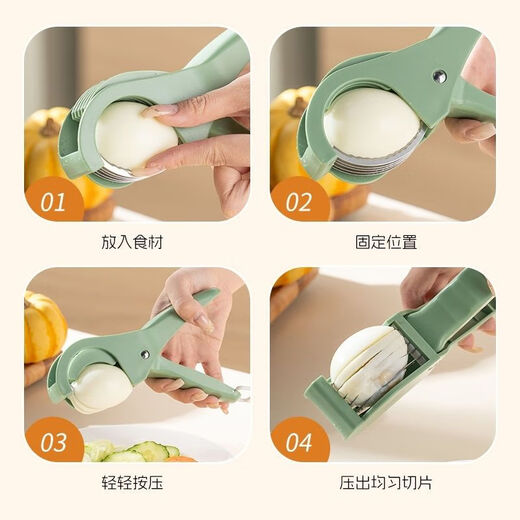 01

放入食材

02

固定位置

03

轻轻按压

04

压出均匀切片