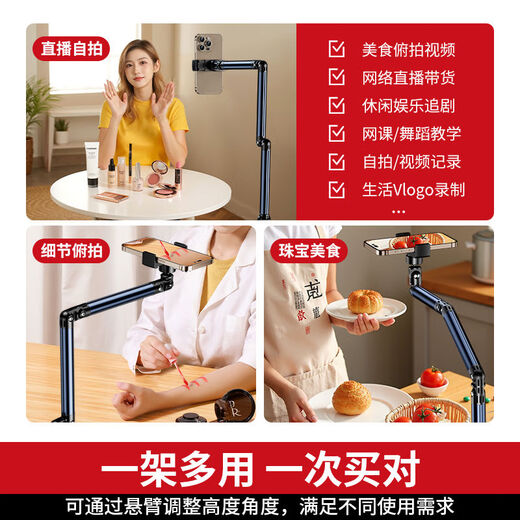 直播自拍

美食俯拍视频
网络直播带货
休闲娱乐追剧
网课/舞蹈教学
自拍/视频记录
生活Vlogo录制
...

细节俯拍

珠宝美食

一架多用 一次买对

可通过悬臂调整高度角度，满足不同使用需求