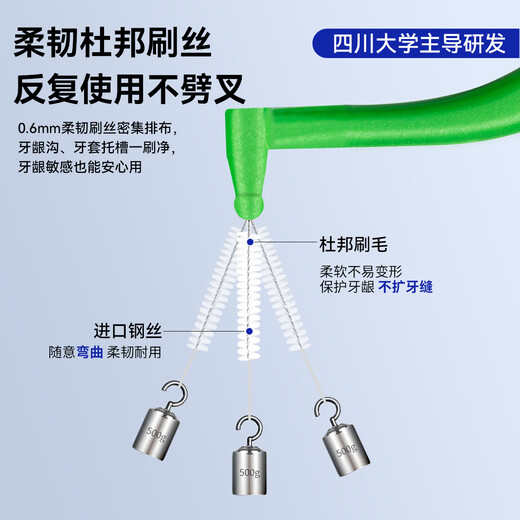 柔韧杜邦刷丝
反复使用不劈叉

四川大学主导研发

0.6mm柔韧刷丝密集排布，
牙龈沟、牙套托槽一刷净，
牙龈敏感也能安心用

杜邦刷毛
柔软不易变形
保护牙龈 不扩牙缝

进口钢丝
随意弯曲 柔韧耐用

500g

500g

500g