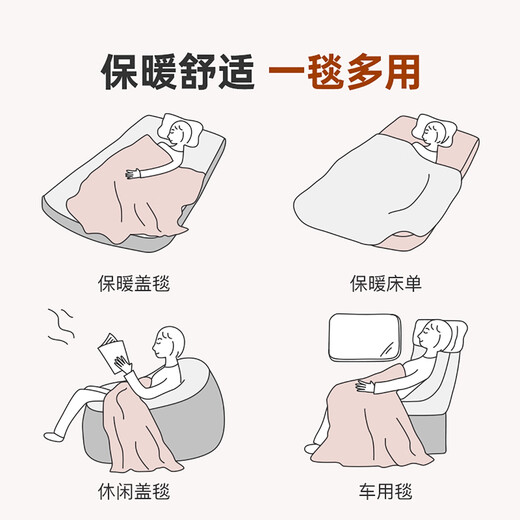 保暖舒适 一毯多用

保暖盖毯

保暖床单

休闲盖毯

车用毯