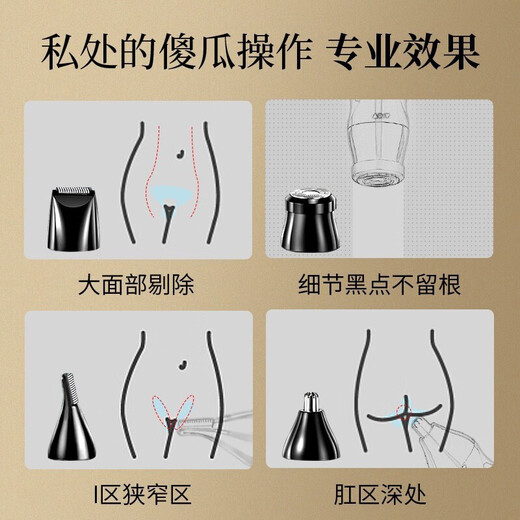 私处的傻瓜操作 专业效果

大面部剔除

细节黑点不留根

I区狭窄区

肛区深处