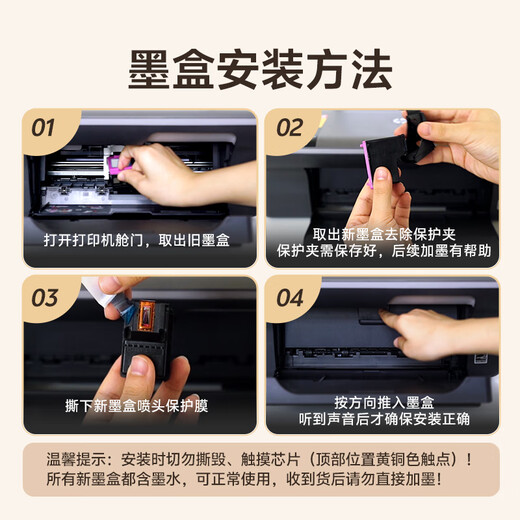 墨盒安装方法

01
打开打印机舱门，取出旧墨盒

02
取出新墨盒去除保护夹
保护夹需保存好，后续加墨有帮助

03
撕下新墨盒喷头保护膜

04
按方向推入墨盒
听到声音后才确保安装正确

温馨提示：安装时切勿撕毁、触摸芯片（顶部位置黄铜色触点）！
所有新墨盒都含墨水，可正常使用，收到货后请勿直接加墨！