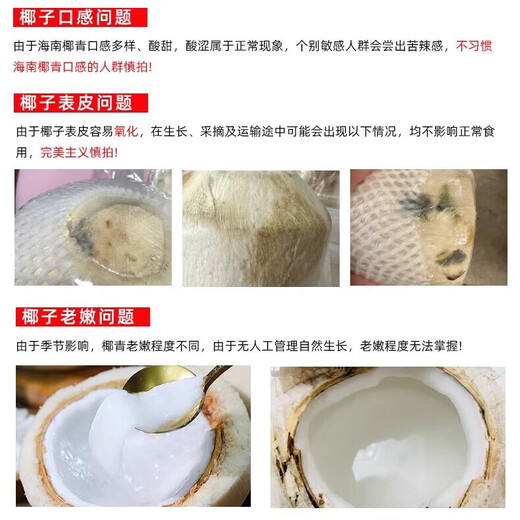 椰子口感问题

由于海南椰青口感多样、酸甜，酸涩属于正常现象，个别敏感人群会尝出苦辣感，不习惯海南椰青口感的人群慎拍!

椰子表皮问题

由于椰子表皮容易氧化，在生长、采摘及运输途中可能会出现以下情况，均不影响正常食用，完美主义慎拍!

椰子老嫩问题

由于季节影响，椰青老嫩程度不同，由于无人工管理自然生长，老嫩程度无法掌握!