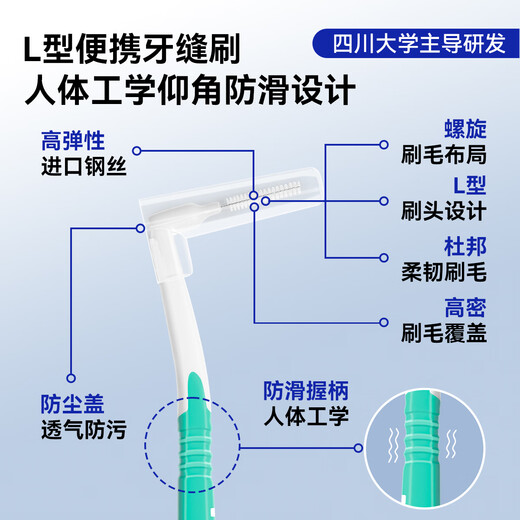 L型便携牙缝刷
人体工学仰角防滑设计

四川大学主导研发

高弹性
进口钢丝

螺旋
刷毛布局

L型
刷头设计

杜邦
柔韧刷毛

高密
刷毛覆盖

防尘盖
透气防污

防滑握柄
人体工学