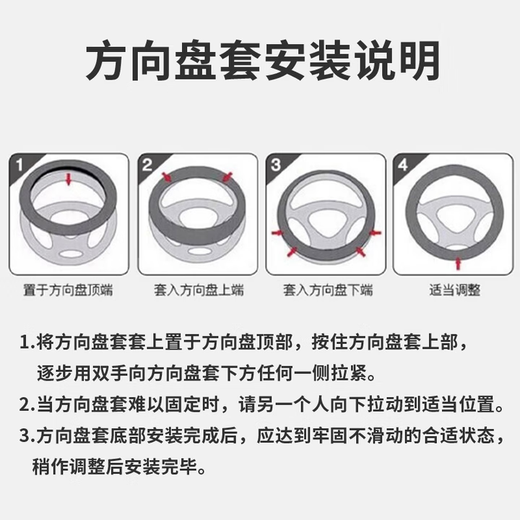 方向盘套安装说明

1
置于方向盘顶端

2
套入方向盘上端

3
套入方向盘下端

4
适当调整

1.将方向盘套套上置于方向盘顶部，按住方向盘套上部，逐步用双手向方向盘套下方任何一侧拉紧。

2.当方向盘套难以固定时，请另一个人向下拉动到适当位置。

3.方向盘套底部安装完成后，应达到牢固不滑动的合适状态，稍作调整后安装完毕。