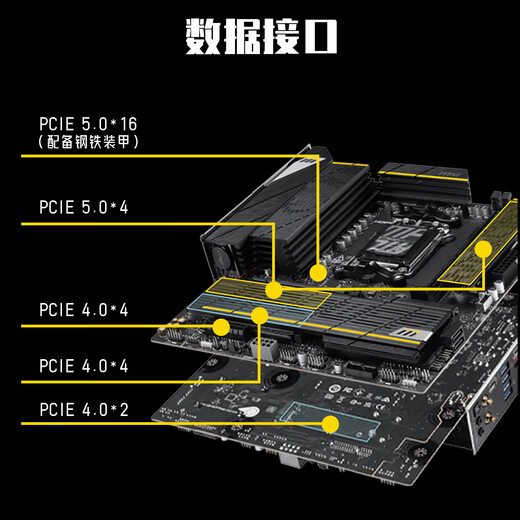 数据接口

PCIE 5.0*16
（配备钢铁装甲）

PCIE 5.0*4

PCIE 4.0*4

PCIE 4.0*4

PCIE 4.0*2