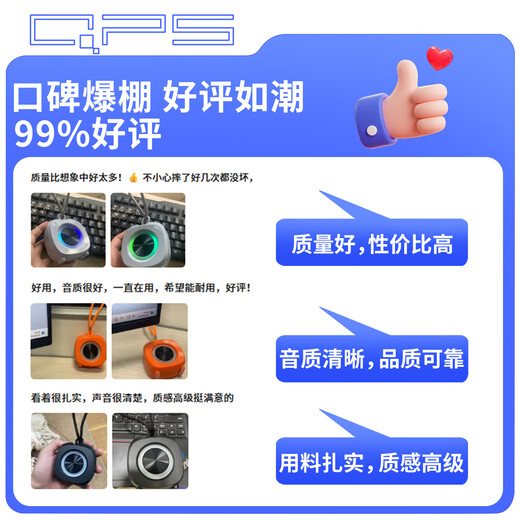 QPS

口碑爆棚 好评如潮
99%好评

质量比想象中好太多！👍 不小心摔了好几次都没坏，

质量好，性价比高

好用，音质很好，一直在用，希望能耐用，好评！

音质清晰，品质可靠

看着很扎实，声音很清楚，质感高级挺满意的

用料扎实，质感高级