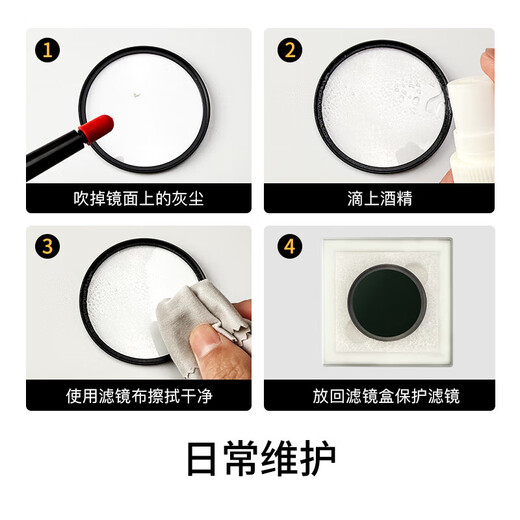 1
吹掉镜面上的灰尘

2
滴上酒精

3
使用滤镜布擦拭干净

4
放回滤镜盒保护滤镜

日常维护