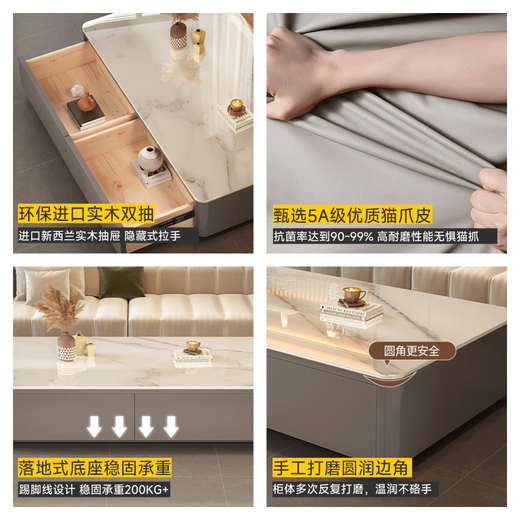 环保进口实木双抽

进口新西兰实木抽屉 隐藏式拉手

甄选5A级优质猫爪皮

抗菌率达到90-99% 高耐磨性能无惧猫抓

落地式底座稳固承重

踢脚线设计 稳固承重200KG+

圆角更安全

手工打磨圆润边角

柜体多次反复打磨，温润不硌手