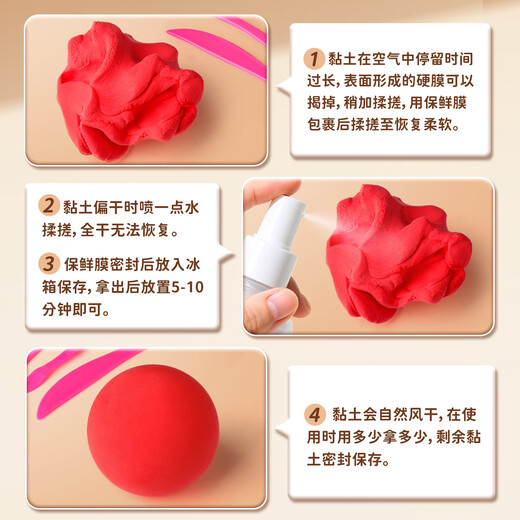 1 黏土在空气中停留时间过长，表面形成的硬膜可以揭掉，稍加揉搓，用保鲜膜包裹后揉搓至恢复柔软。

2 黏土偏干时喷一点水揉搓，全干无法恢复。

3 保鲜膜密封后放入冰箱保存，拿出后放置5-10分钟即可。

4 黏土会自然风干，在使用时用多少拿多少，剩余黏土密封保存。