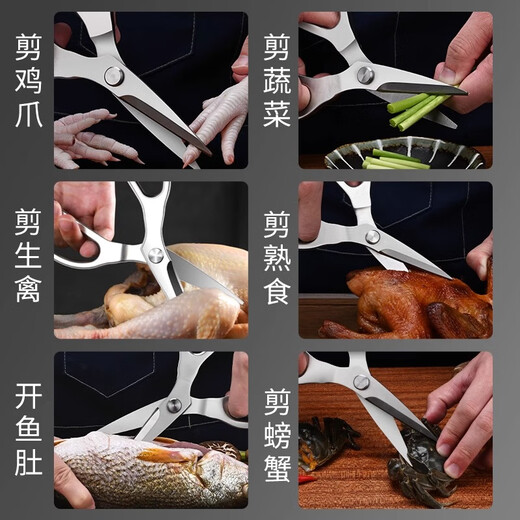 剪鸡爪

剪蔬菜

剪生禽

剪熟食

开鱼肚

剪螃蟹