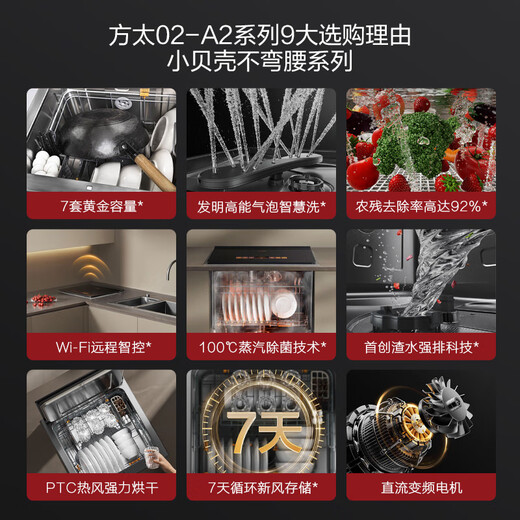 方太02-A2系列9大选购理由
小贝壳不弯腰系列

7套黄金容量*

发明高能气泡智慧洗*

农残去除率高达92%*

Wi-Fi远程智控*

100℃蒸汽除菌技术*

首创渣水强排科技*

PTC热风强力烘干

7天

7天循环新风存储*

直流变频电机