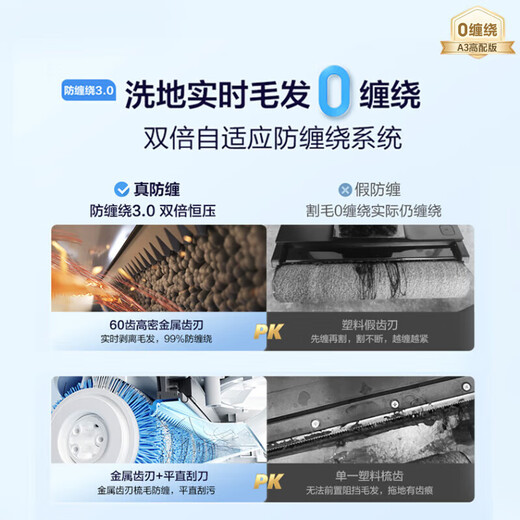 0缠绕
A3高配版

防缠绕3.0 洗地实时毛发 0 缠绕
双倍自适应防缠绕系统

真防缠
防缠绕3.0 双倍恒压

假防缠
割毛0缠绕实际仍缠绕

60齿高密金属齿刃
实时剥离毛发，99%防缠绕

PK

塑料假齿刃
先缠再割，割不断，越缠越紧

金属齿刃+平直刮刀
金属齿刃梳毛防缠，平直刮污

PK

单一塑料梳齿
无法前置阻挡毛发，拖地有齿痕